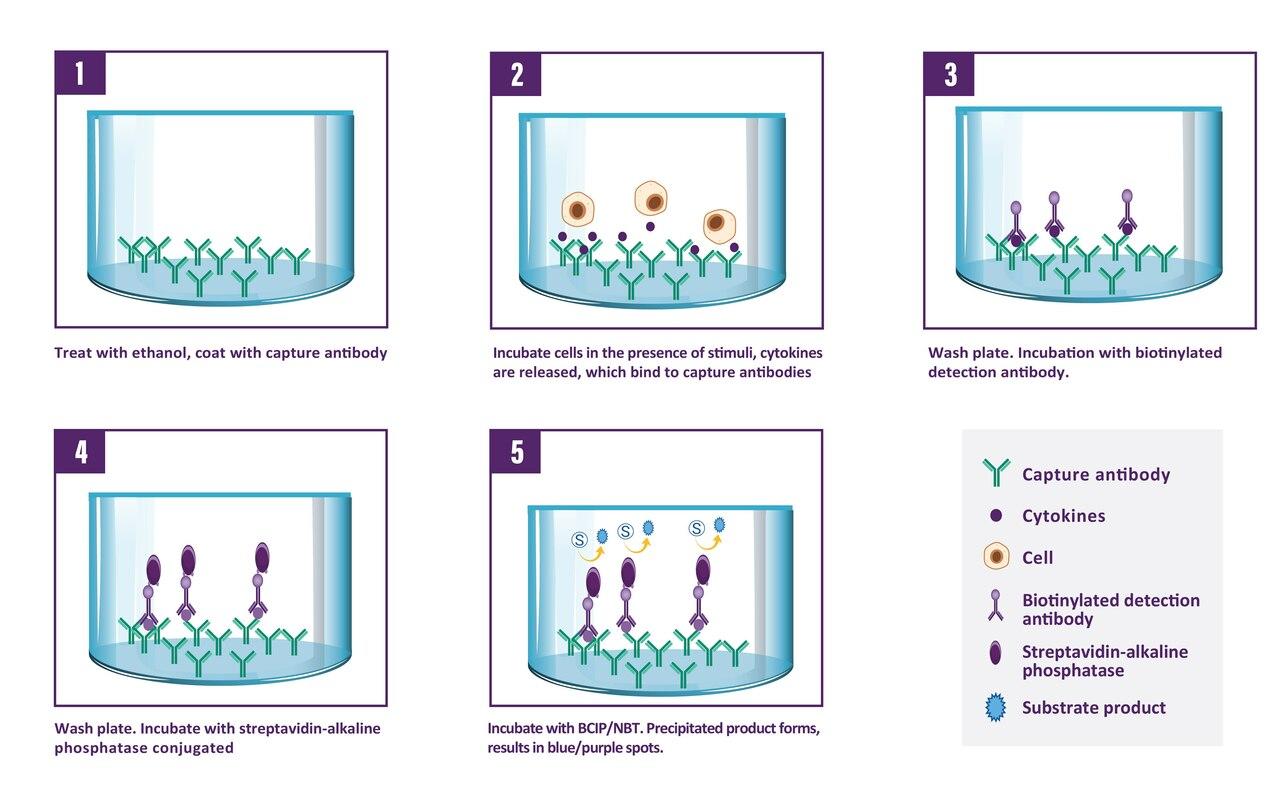 1

Treat with ethanol, coat with capture antibody

2

Incubate cells in the presence of stimuli, cytokines are released, which bind to capture antibodies

3

Wash plate. Incubation with biotinylated detection antibody.

4

Wash plate. Incubate with streptavidin-alkaline phosphatase conjugated

5

S S S

Incubate with BCIP/NBT. Precipitated product forms, results in blue/purple spots.

Capture antibody

Cytokines

Cell

Biotinylated detection antibody

Streptavidin-alkaline phosphatase

Substrate product